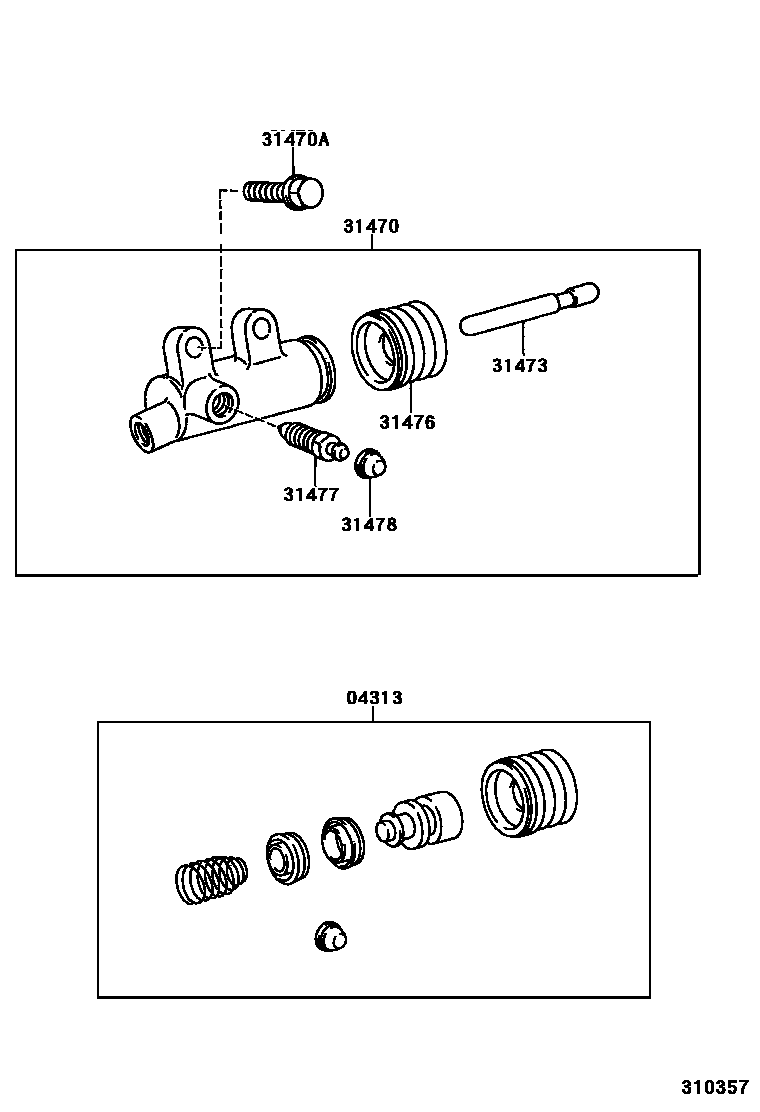 31470A

31470

31473

31476

31477

31478

04313

310357